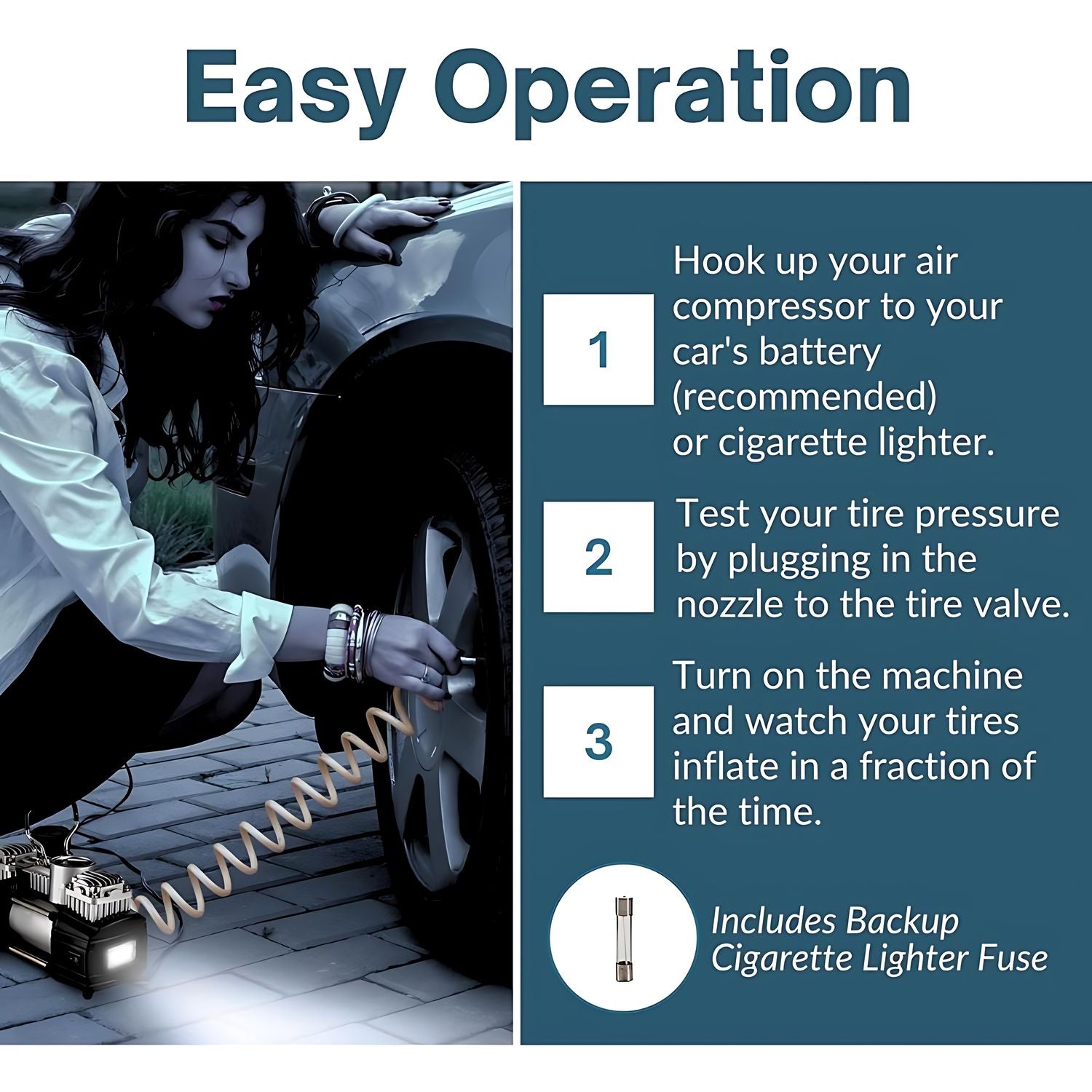 Easy Operation

1

Hook up your air compressor to your car's battery (recommended) or cigarette lighter.

2

Test your tire pressure by plugging in the nozzle to the tire valve.

3

Turn on the machine and watch your tires inflate in a fraction of the time.

Includes Backup Cigarette Lighter Fuse