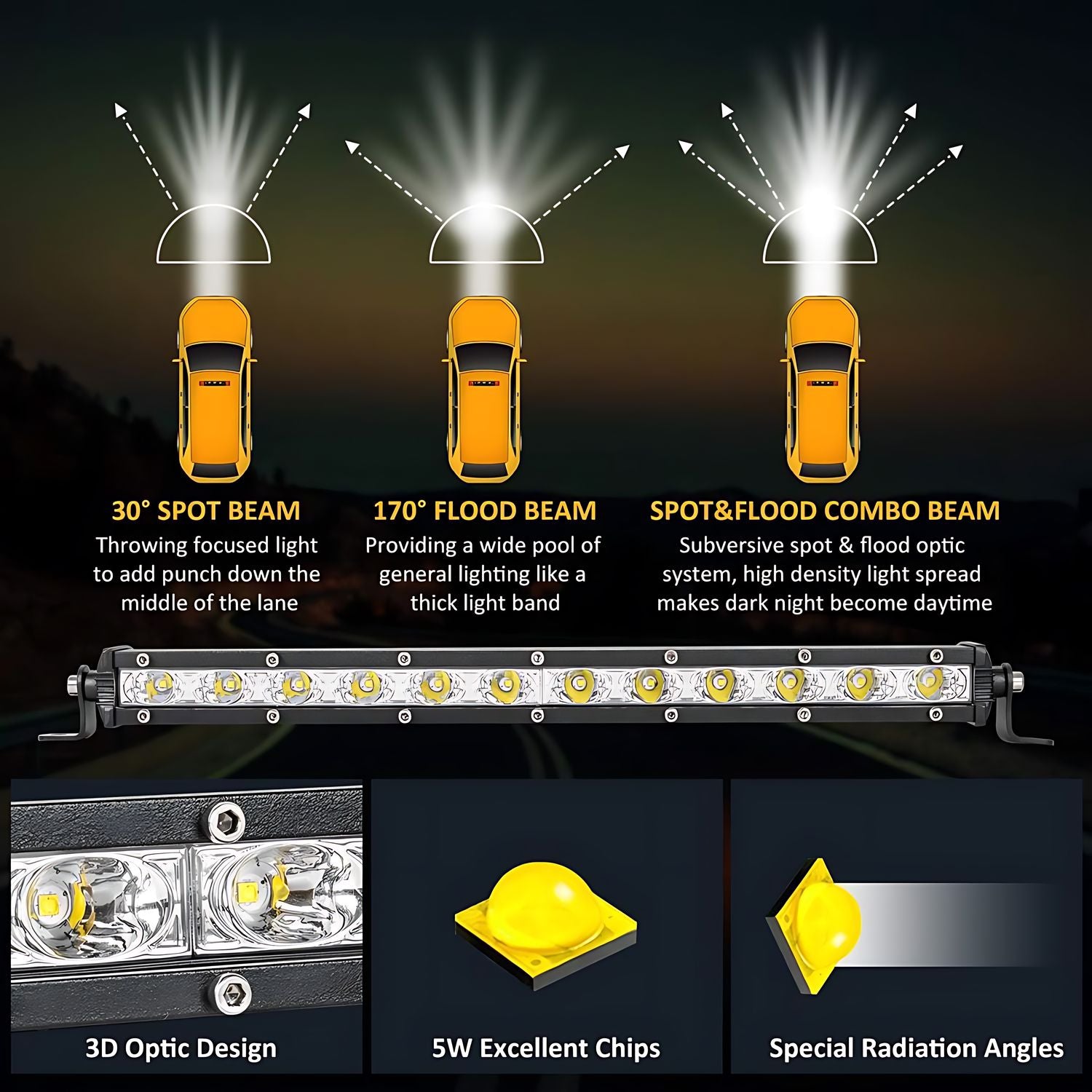 30° SPOT BEAM
Throwing focused light to add punch down the middle of the lane

170° FLOOD BEAM
Providing a wide pool of general lighting like a thick light band

SPOT&FLOOD COMBO BEAM
Subversive spot & flood optic system, high density light spread makes dark night become daytime

3D Optic Design

5W Excellent Chips

Special Radiation Angles