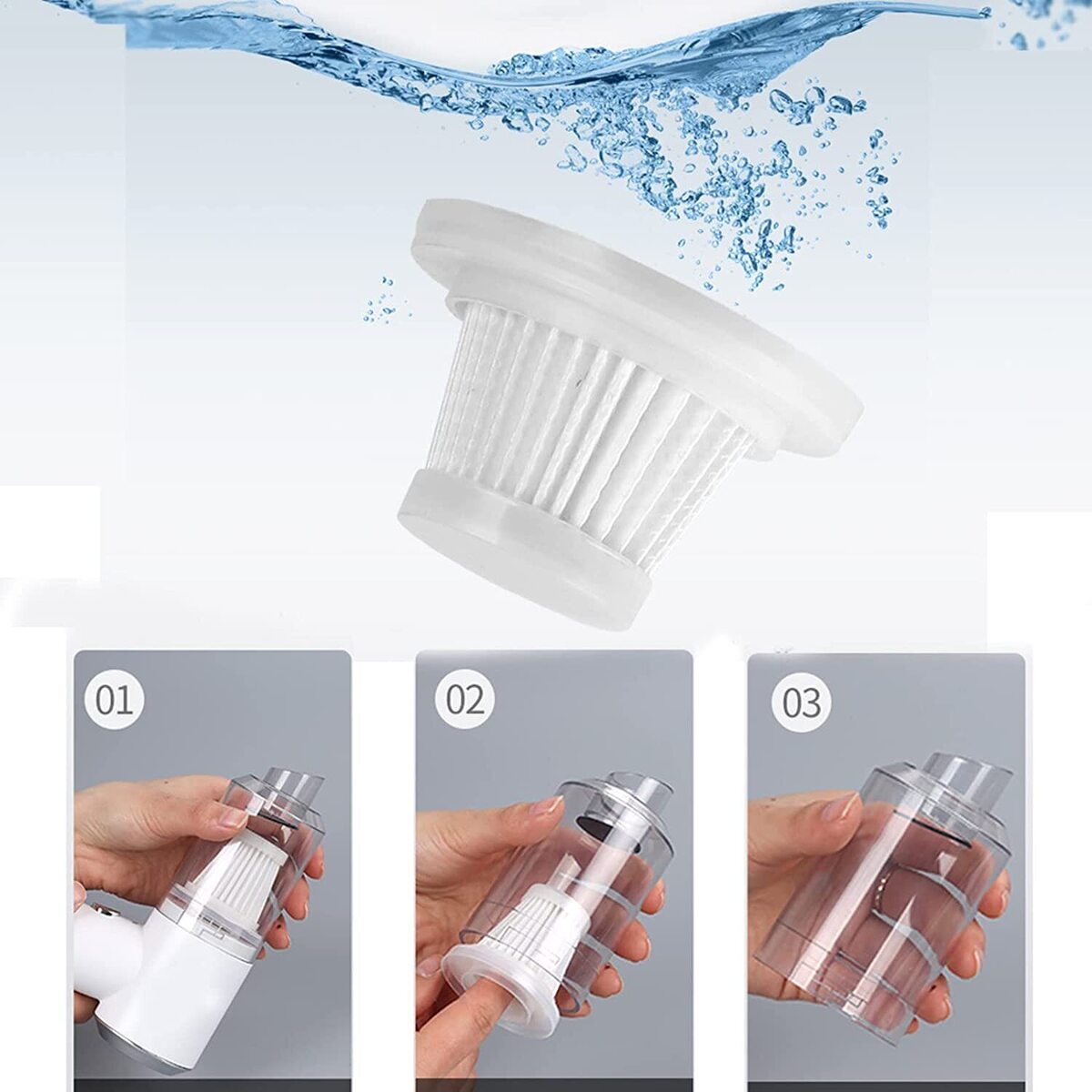 01

02

03