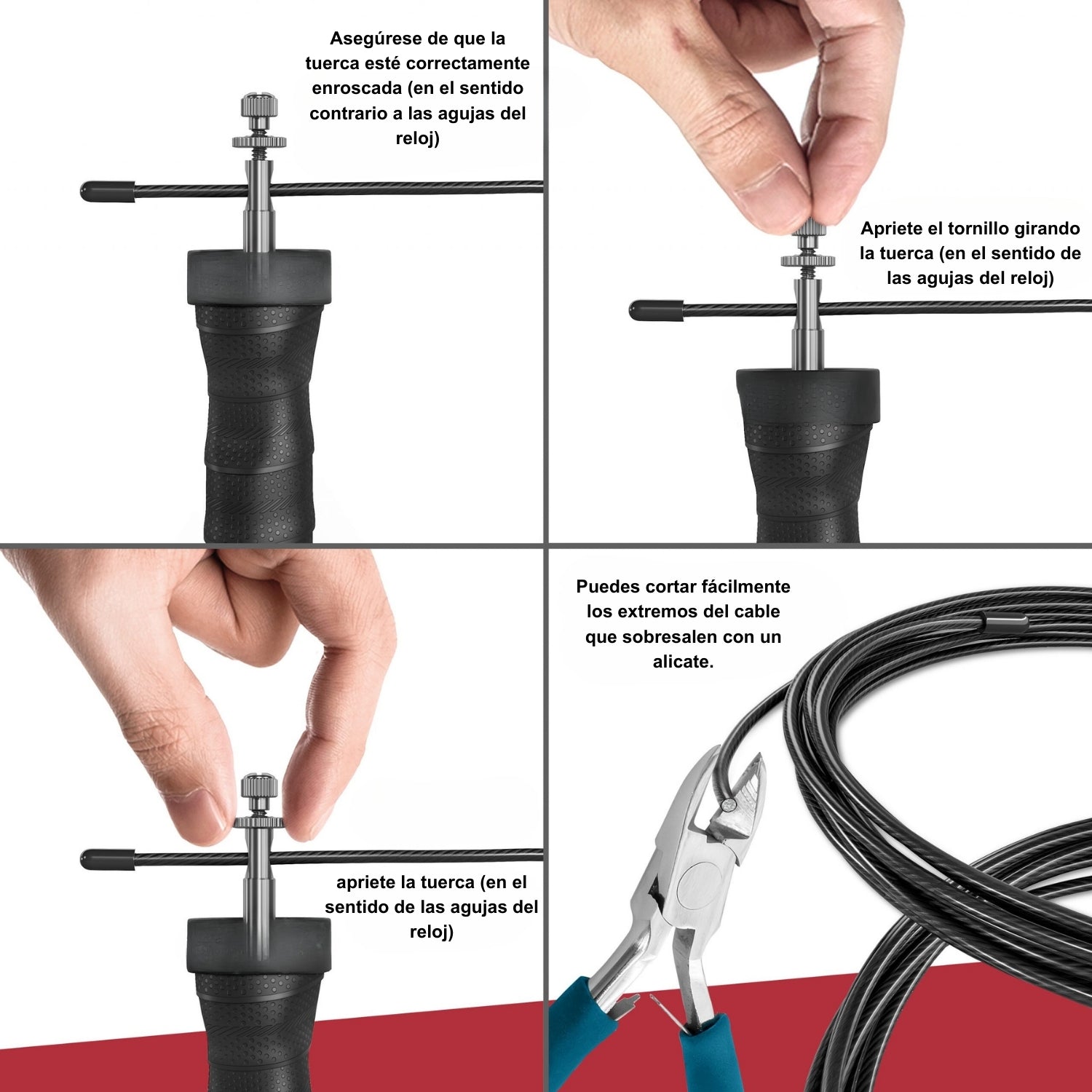 Asegúrese de que la tuerca esté correctamente enroscada (en el sentido contrario a las agujas del reloj)

Apriete el tornillo girando la tuerca (en el sentido de las agujas del reloj)

apriete la tuerca (en el sentido de las agujas del reloj)

Puedes cortar fácilmente los extremos del cable que sobresalen con un alicate.