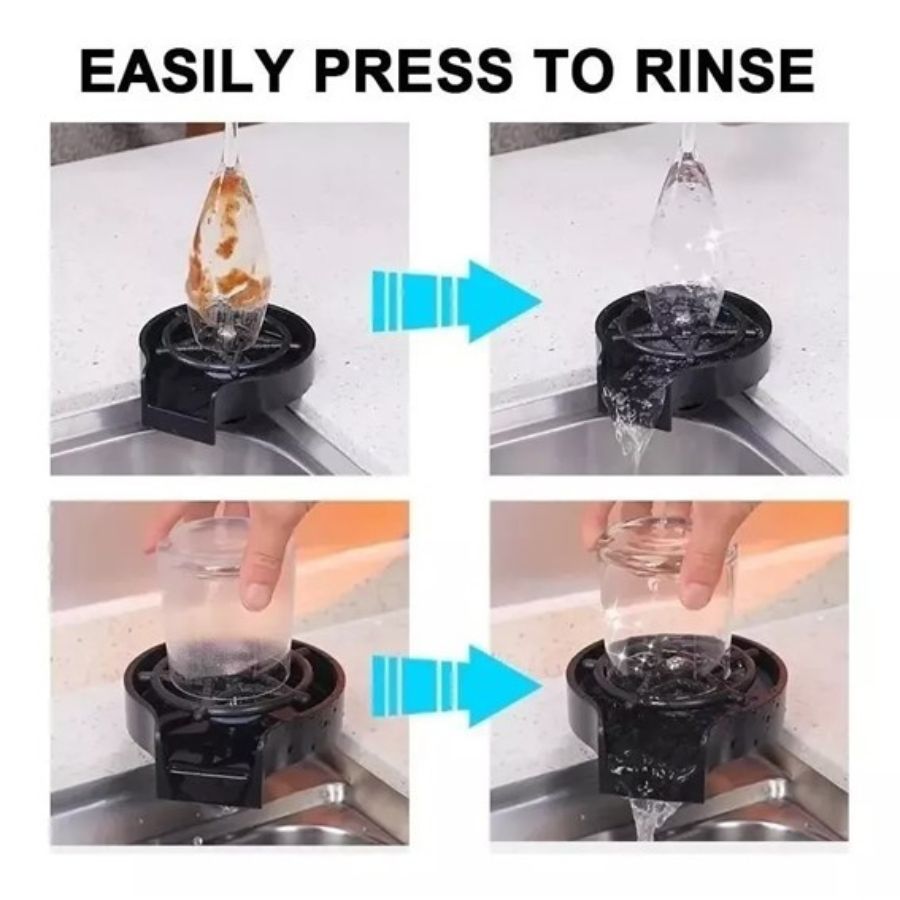 EASILY PRESS TO RINSE