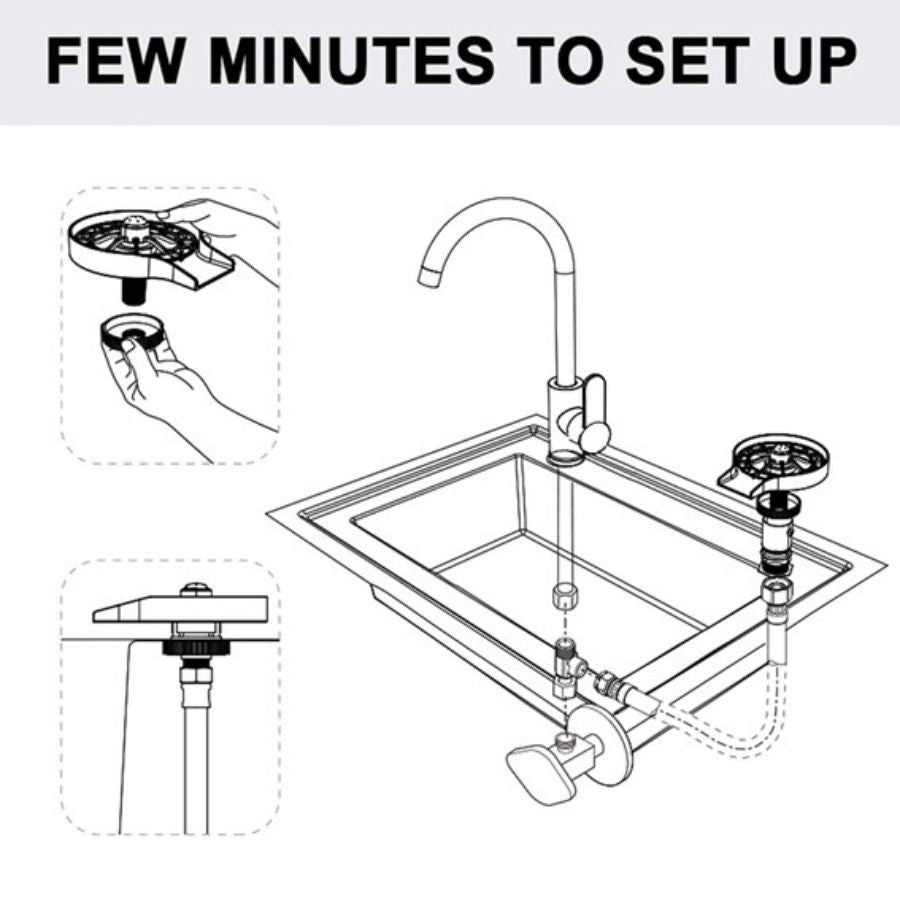 FEW MINUTES TO SET UP