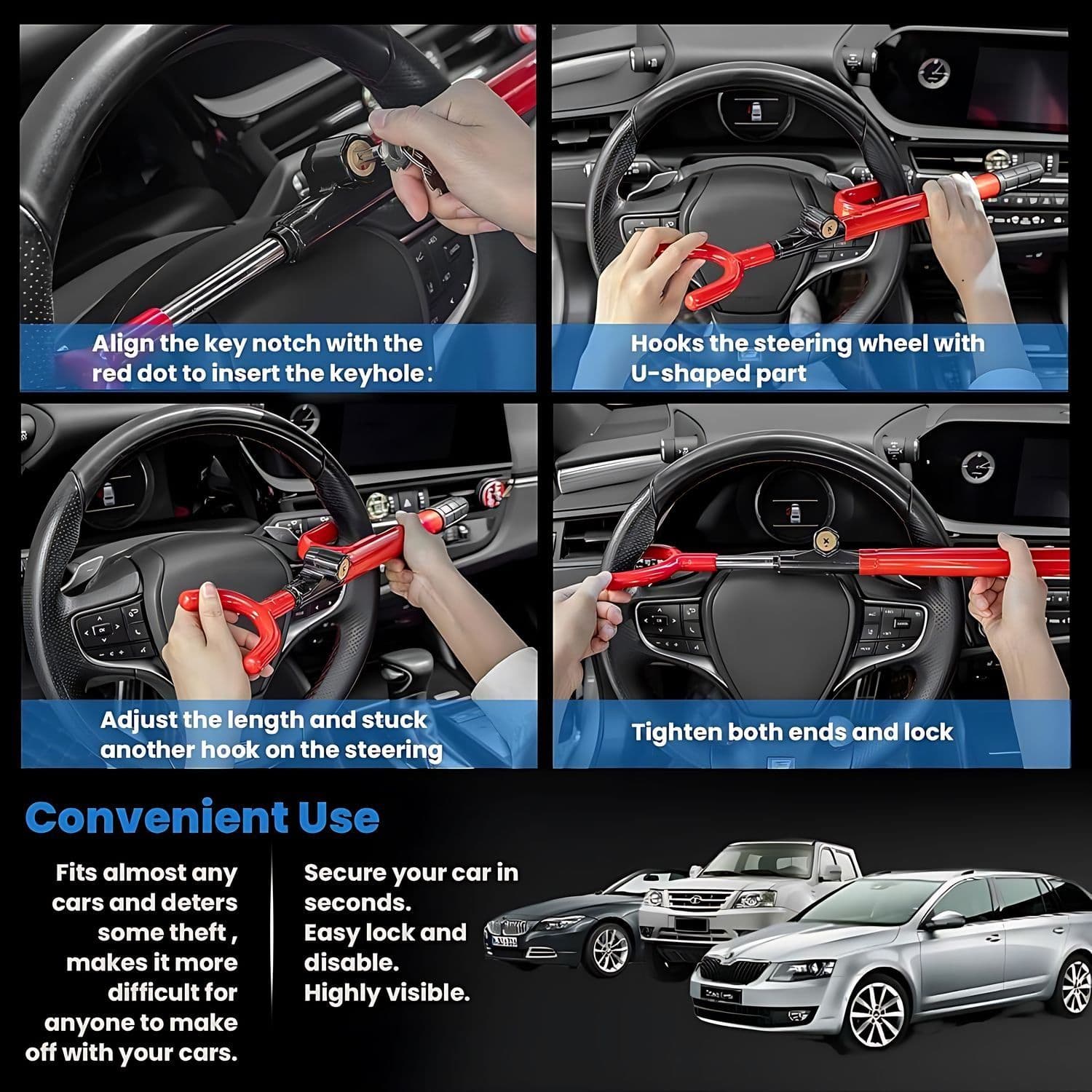 Align the key notch with the red dot to insert the keyhole:

Hooks the steering wheel with U-shaped part

Adjust the length and stuck another hook on the steering

Tighten both ends and lock

Convenient Use

Fits almost any cars and deters some theft , makes it more difficult for anyone to make off with your cars.

Secure your car in seconds.
Easy lock and disable.
Highly visible.